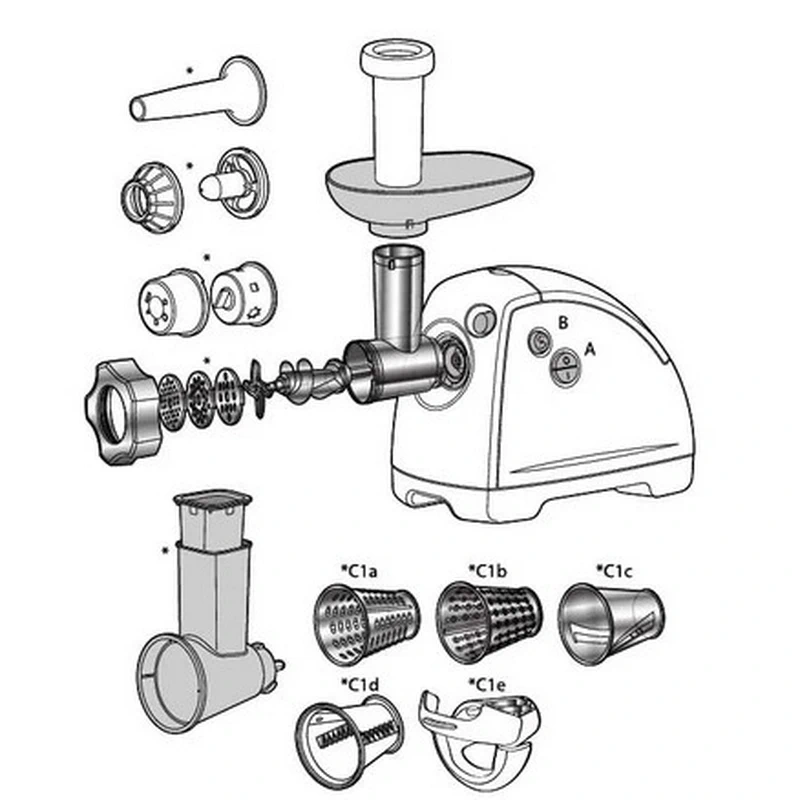 *
*
*
*
B
A
*
*C1a
*C1b
*C1c
*C1d
*C1e