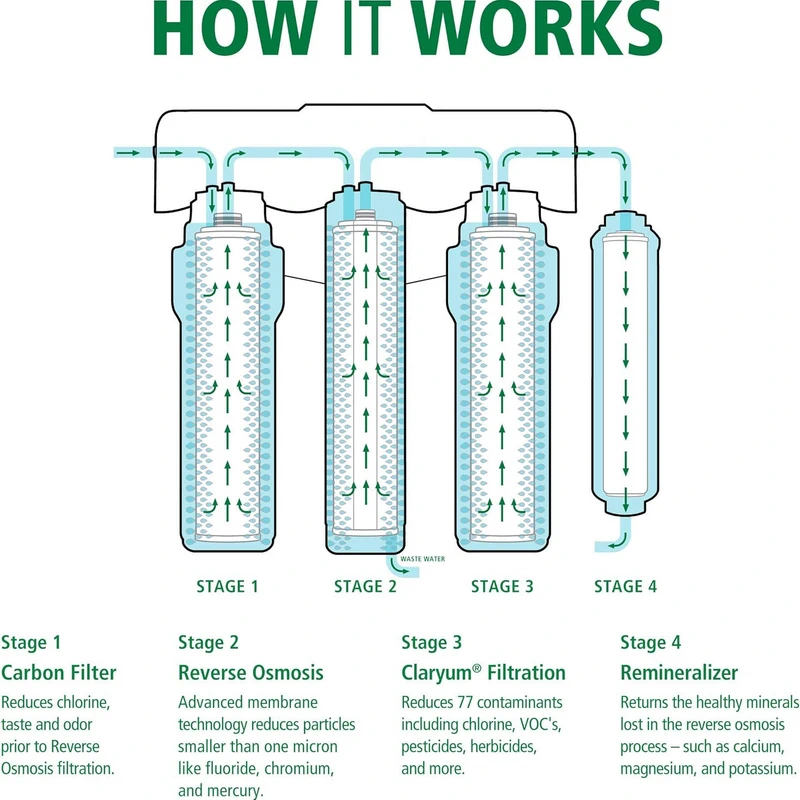 HOW IT WORKS

WASTE WATER

STAGE 1

STAGE 2

STAGE 3

STAGE 4

Stage 1
Carbon Filter
Reduces chlorine, taste and odor prior to Reverse Osmosis filtration.

Stage 2
Reverse Osmosis
Advanced membrane technology reduces particles smaller than one micron like fluoride, chromium, and mercury.

Stage 3
Claryum® Filtration
Reduces 77 contaminants including chlorine, VOC's, pesticides, herbicides, and more.

Stage 4
Remineralizer
Returns the healthy minerals lost in the reverse osmosis process – such as calcium, magnesium, and potassium.