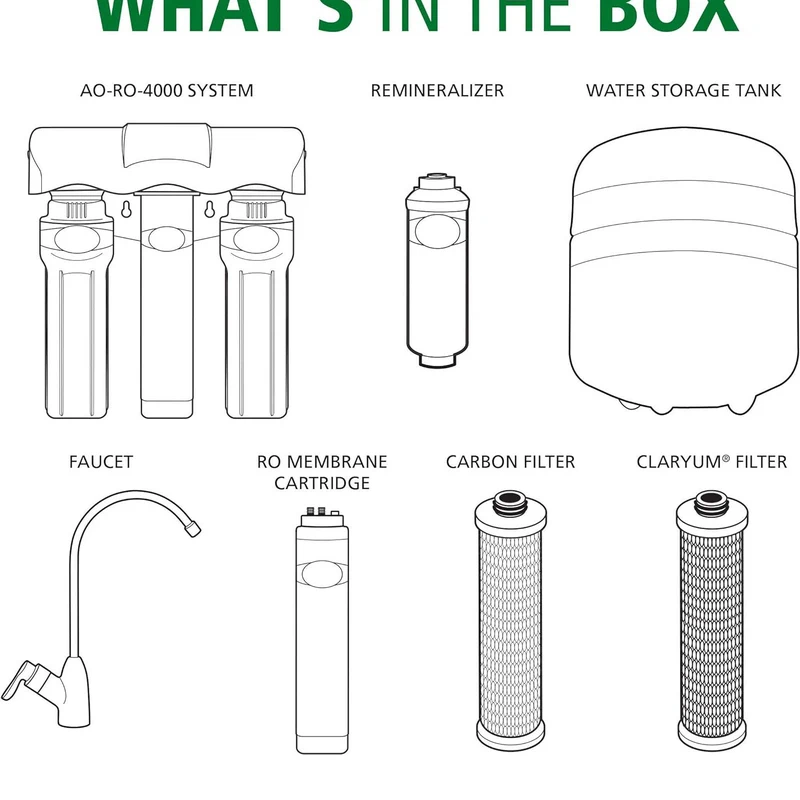 WHAT'S IN THE BOX

AO-RO-4000 SYSTEM

REMINERALIZER

WATER STORAGE TANK

FAUCET

RO MEMBRANE CARTRIDGE

CARBON FILTER

CLARYUM® FILTER